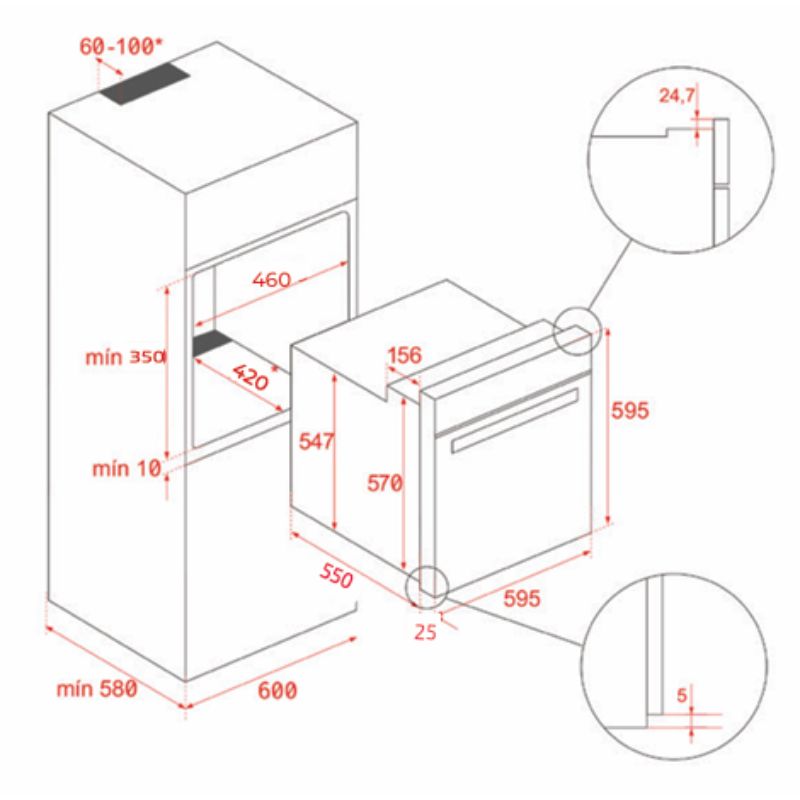 60-100*

24,7

460

mín 350

420*

156

595

547

570

mín 10

550

595

25

5

mín 580

600